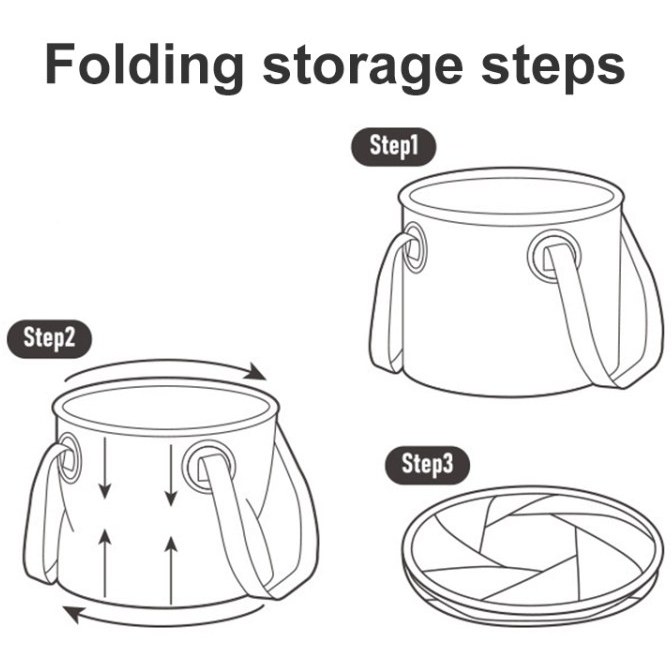 Folding storage steps

Step1

Step2

Step3