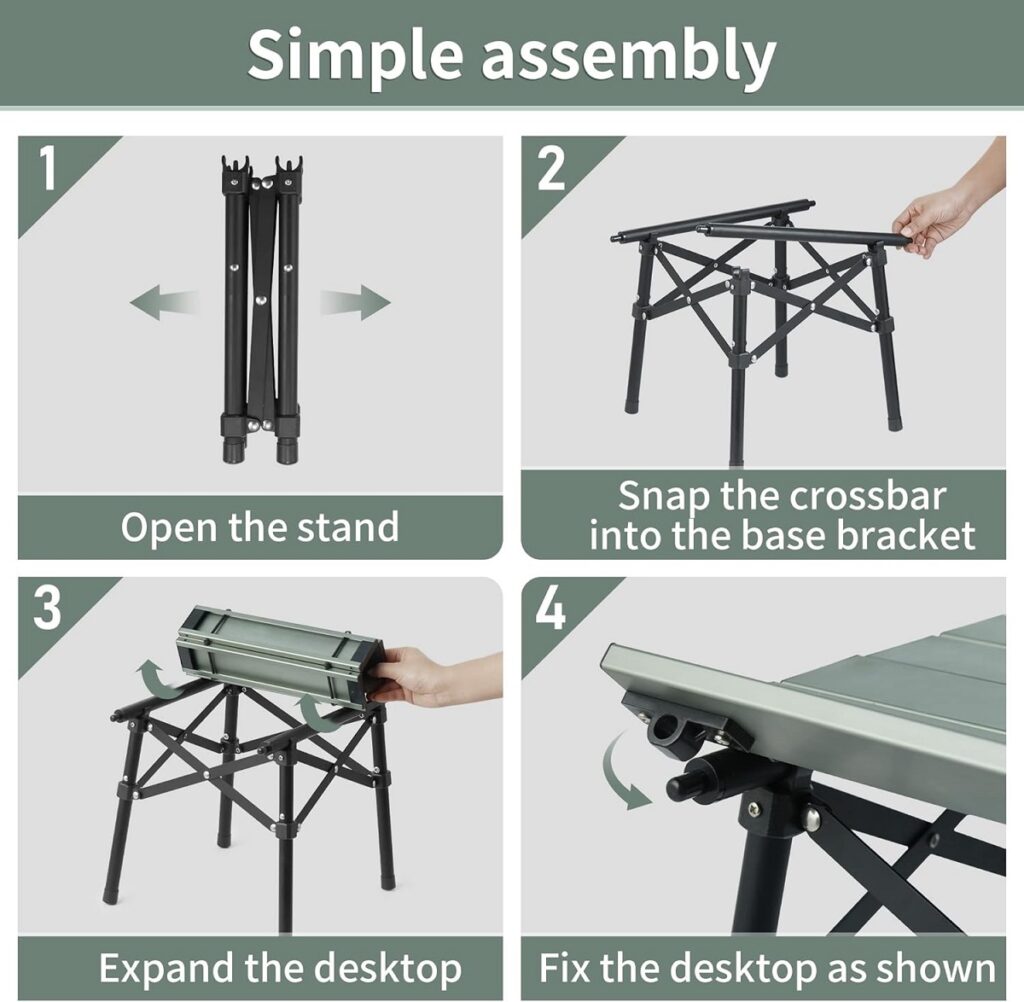 Simple assembly

1

Open the stand

2

Snap the crossbar into the base bracket

3

Expand the desktop

4

Fix the desktop as shown