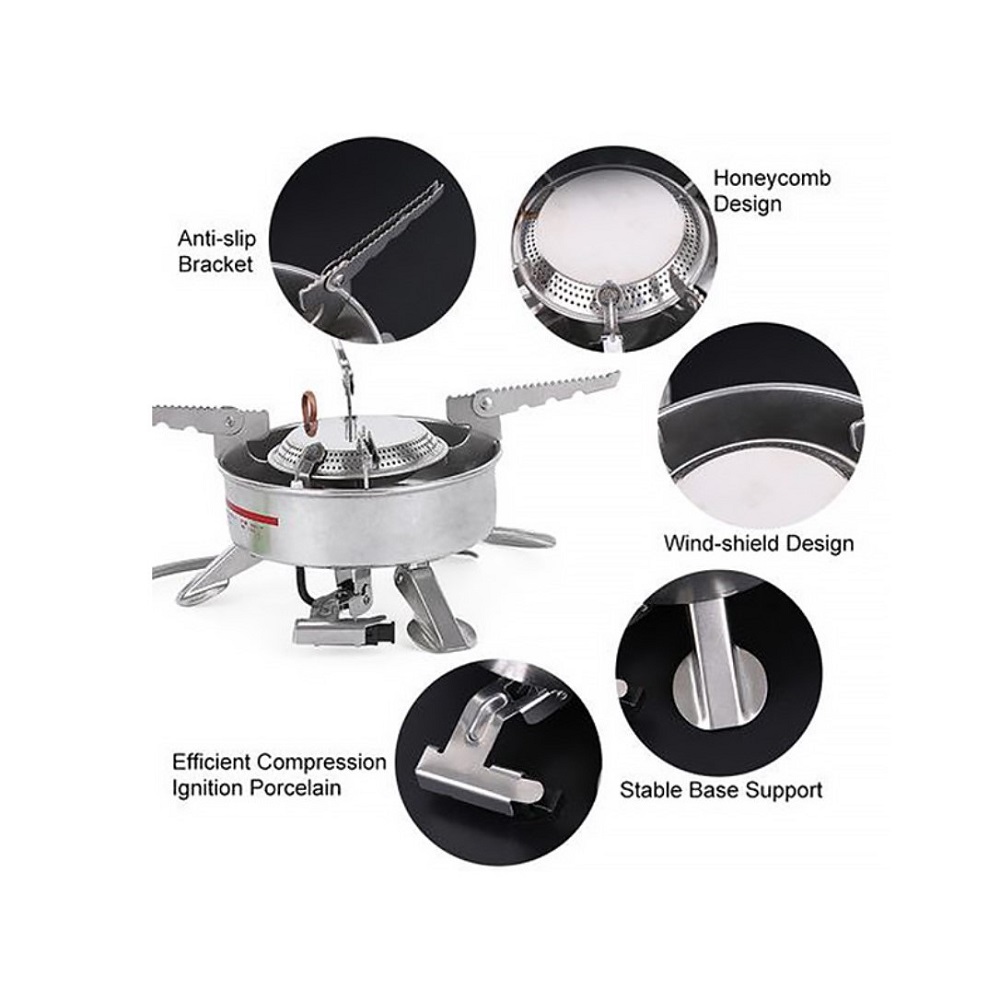 Anti-slip Bracket

Honeycomb Design

Wind-shield Design

Efficient Compression Ignition Porcelain

Stable Base Support